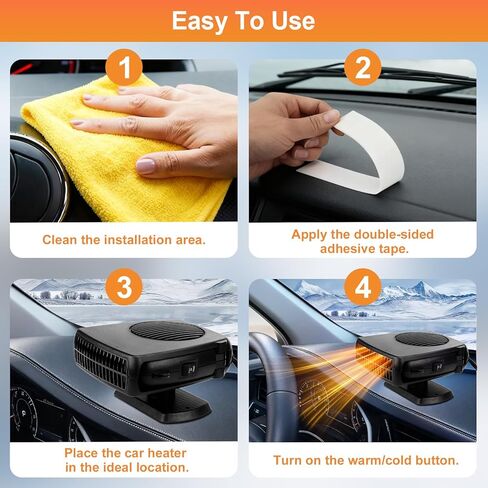 Easy To Use

1

Clean the installation area.

2

Apply the double-sided adhesive tape.

3

Place the car heater in the ideal location.

4

Turn on the warm/cold button.