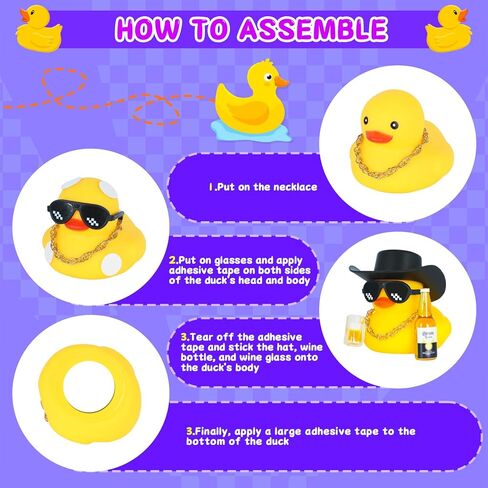 HOW TO ASSEMBLE

1.Put on the necklace

2.Put on glasses and apply adhesive tape on both sides of the duck's head and body

3.Tear off the adhesive tape and stick the hat, wine bottle, and wine glass onto the duck's body

3.Finally, apply a large adhesive tape to the bottom of the duck