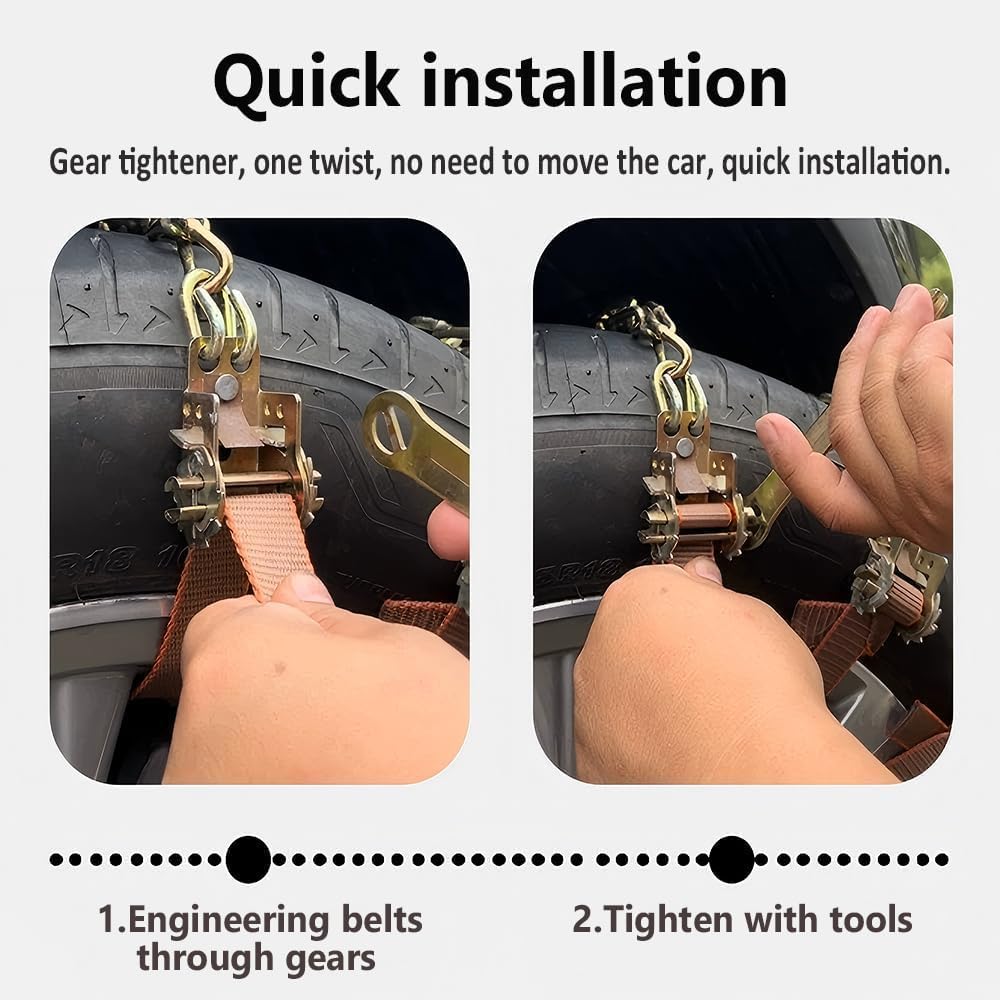 Quick installation

Gear tightener, one twist, no need to move the car, quick installation.

1.Engineering belts through gears

2.Tighten with tools