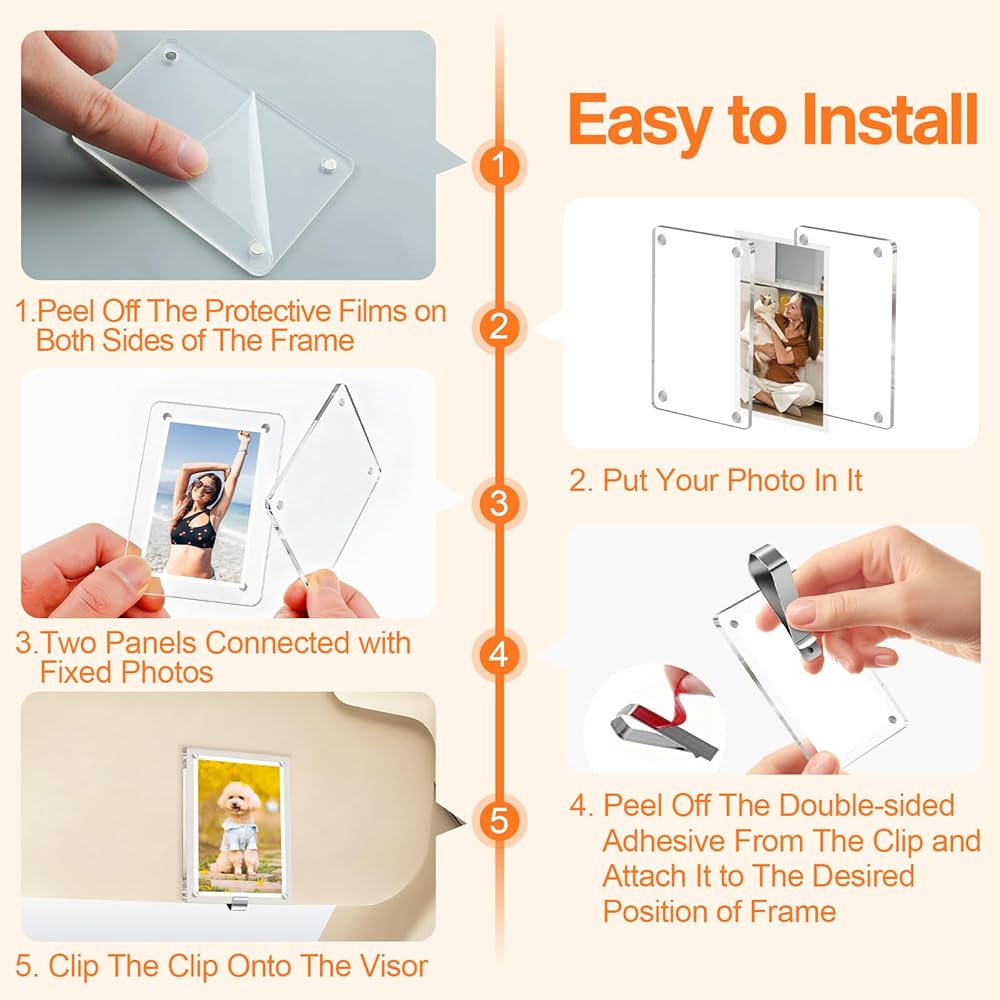 Easy to Install

1

1.Peel Off The Protective Films on Both Sides of The Frame

2

2. Put Your Photo In It

3

3.Two Panels Connected with Fixed Photos

4

4. Peel Off The Double-sided Adhesive From The Clip and Attach It to The Desired Position of Frame

5

5. Clip The Clip Onto The Visor