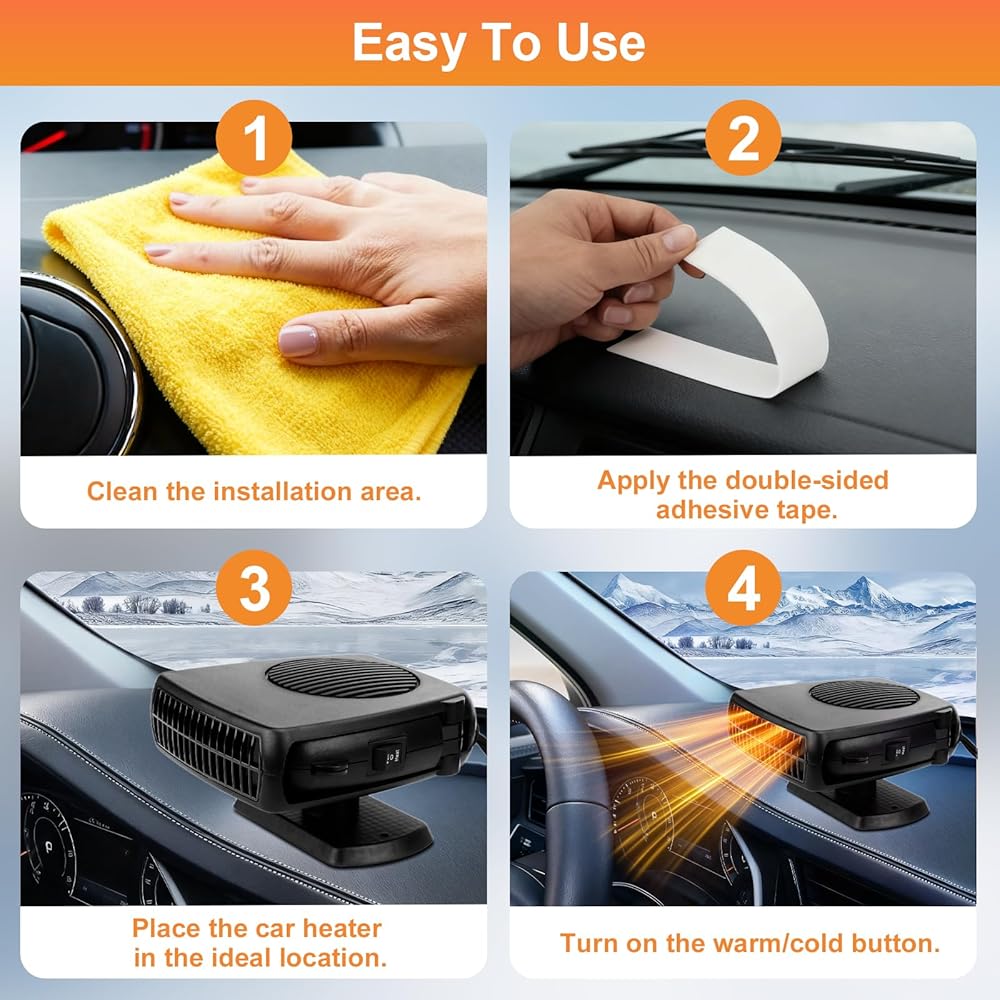 Easy To Use

1

Clean the installation area.

2

Apply the double-sided adhesive tape.

3

Place the car heater in the ideal location.

4

Turn on the warm/cold button.