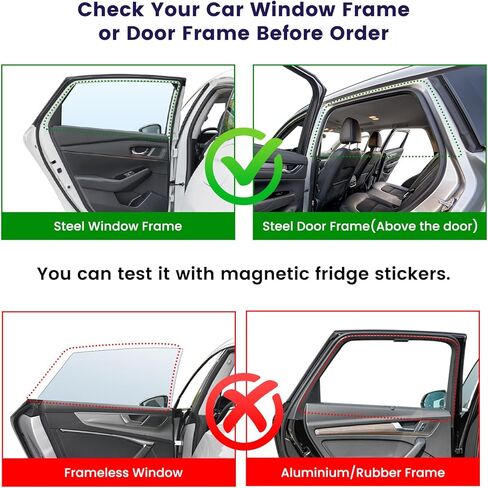 Check Your Car Window Frame or Door Frame Before Order

Steel Window Frame

Steel Door Frame(Above the door)

You can test it with magnetic fridge stickers.

Frameless Window

Aluminium/Rubber Frame