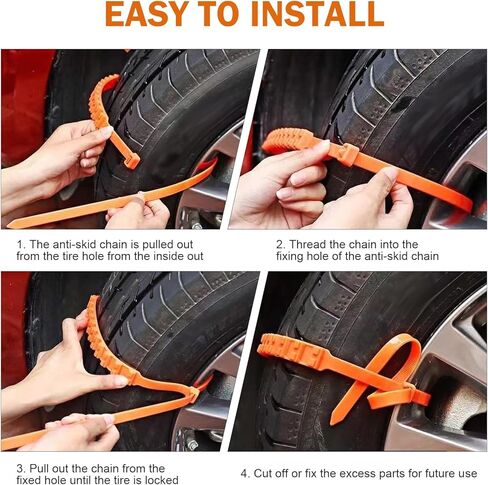 EASY TO INSTALL

1. The anti-skid chain is pulled out from the tire hole from the inside out

2. Thread the chain into the fixing hole of the anti-skid chain

3. Pull out the chain from the fixed hole until the tire is locked

4. Cut off or fix the excess parts for future use