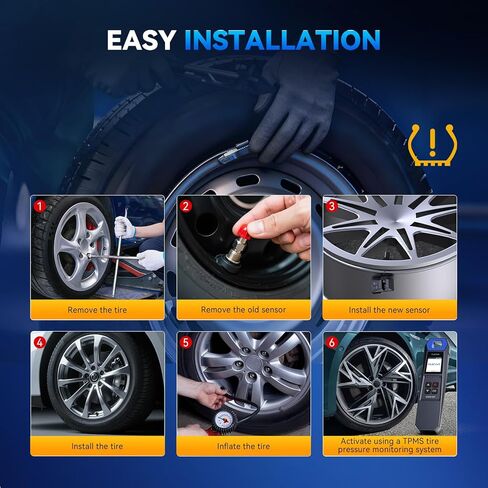 EASY INSTALLATION

1
Remove the tire

2
Remove the old sensor

3
Install the new sensor

4
Install the tire

5
Inflate the tire

6
Activate using a TPMS tire pressure monitoring system