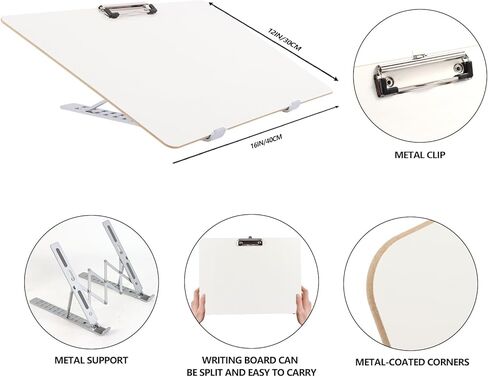 12IN/30CM

16IN/40CM

METAL CLIP

METAL SUPPORT

WRITING BOARD CAN BE SPLIT AND EASY TO CARRY

METAL-COATED CORNERS