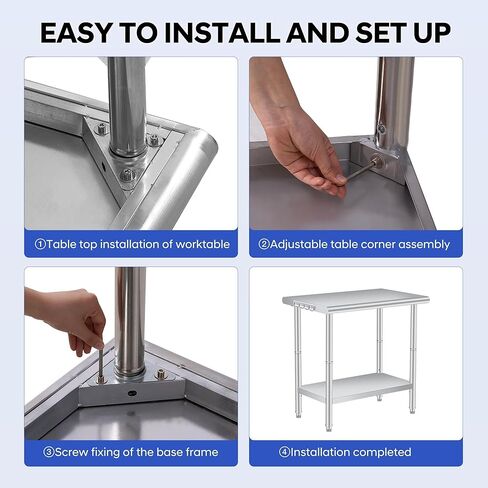 EASY TO INSTALL AND SET UP

①Table top installation of worktable

②Adjustable table corner assembly

③Screw fixing of the base frame

④Installation completed