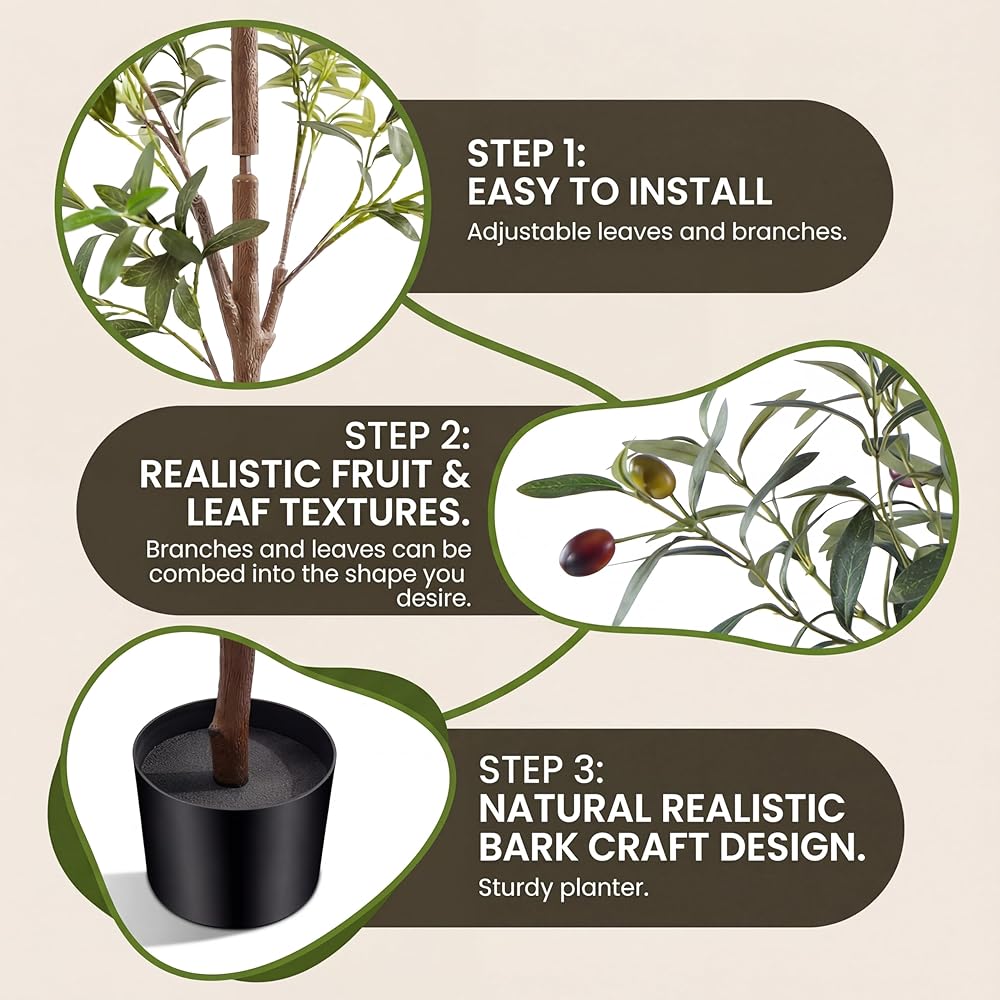 STEP 1:
EASY TO INSTALL
Adjustable leaves and branches.

STEP 2:
REALISTIC FRUIT & LEAF TEXTURES.
Branches and leaves can be combed into the shape you desire.

STEP 3:
NATURAL REALISTIC BARK CRAFT DESIGN.
Sturdy planter.