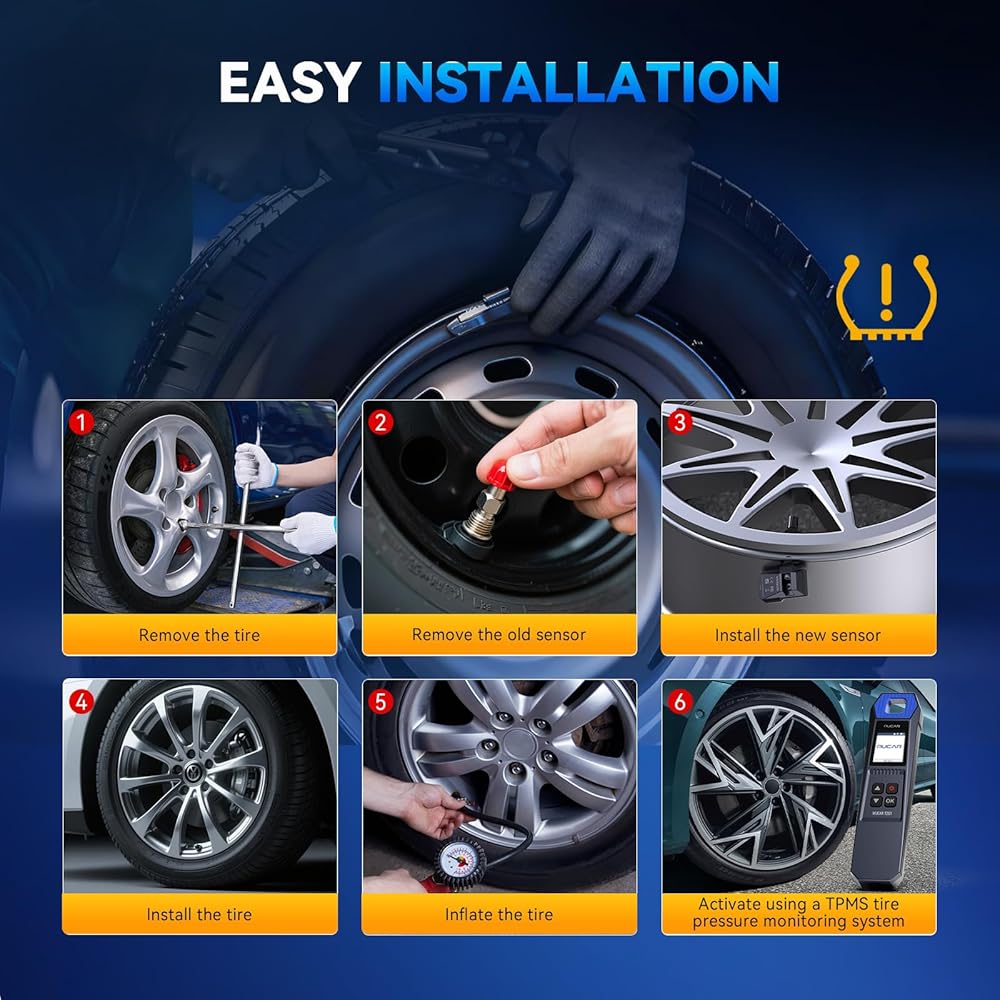 EASY INSTALLATION

1
Remove the tire

2
Remove the old sensor

3
Install the new sensor

4
Install the tire

5
Inflate the tire

6
DUCAR
Activate using a TPMS tire pressure monitoring system