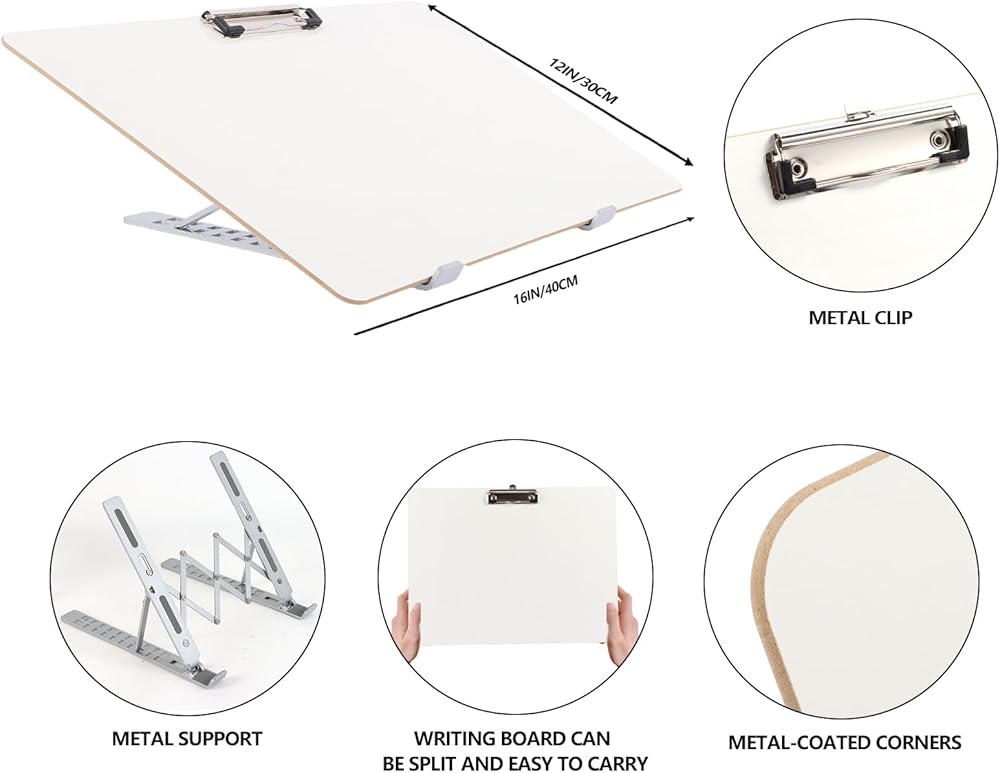 12IN/30CM

16IN/40CM

METAL CLIP

METAL SUPPORT

WRITING BOARD CAN BE SPLIT AND EASY TO CARRY

METAL-COATED CORNERS