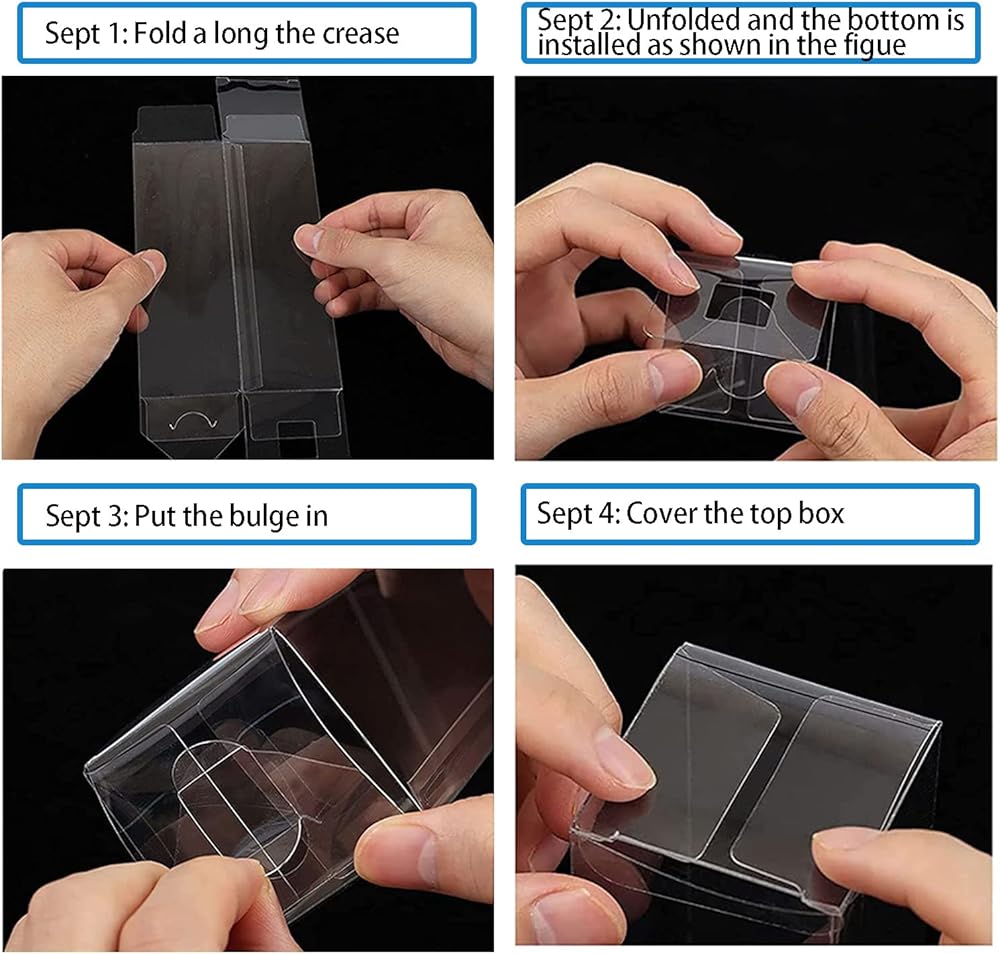 Sept 1: Fold a long the crease

Sept 2: Unfolded and the bottom is installed as shown in the figue

Sept 3: Put the bulge in

Sept 4: Cover the top box