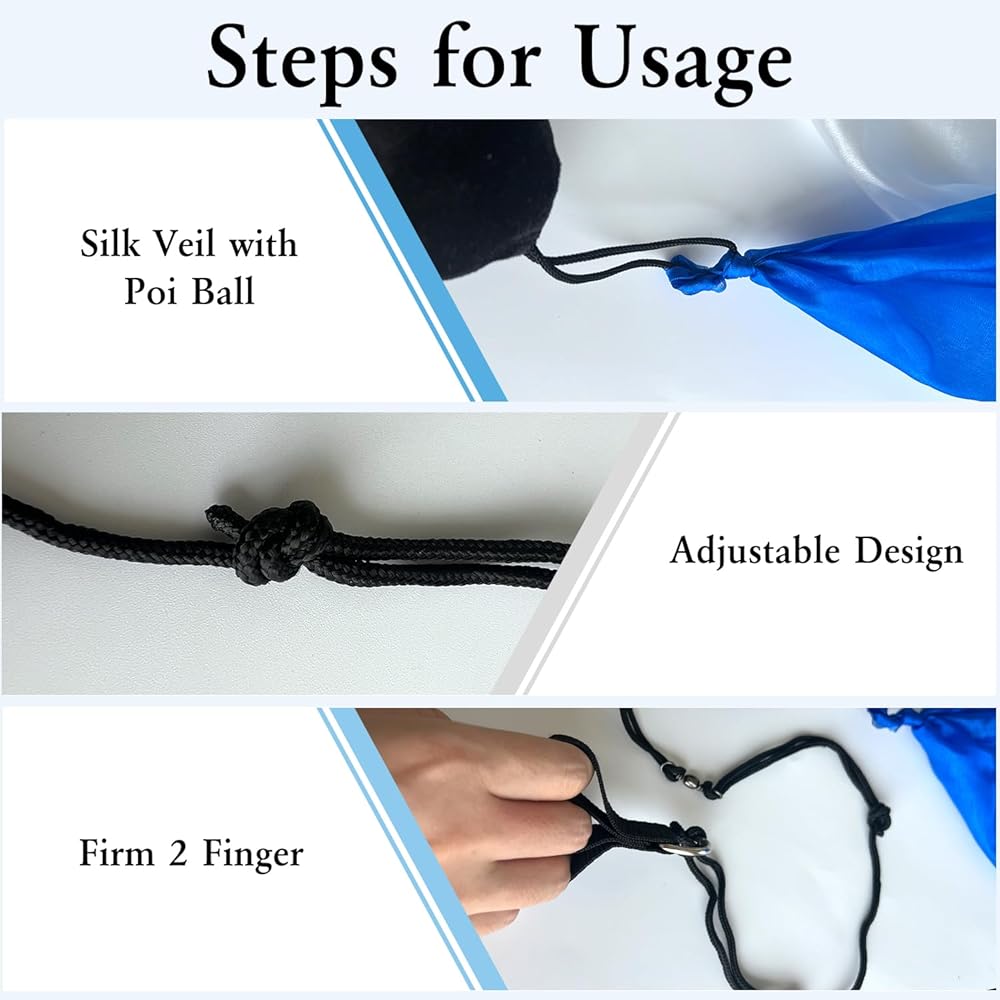 Steps for Usage

Silk Veil with Poi Ball

Adjustable Design

Firm 2 Finger