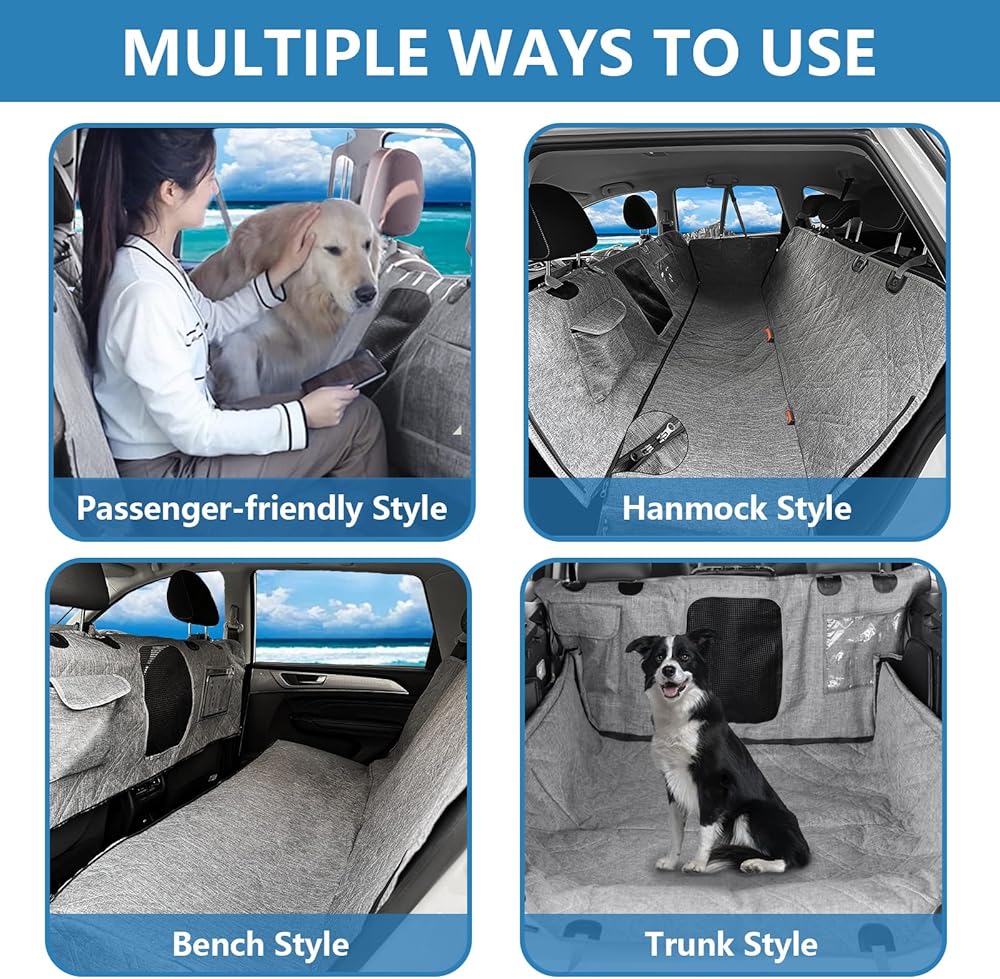 MULTIPLE WAYS TO USE

Passenger-friendly Style

Hanmock Style

Bench Style

Trunk Style