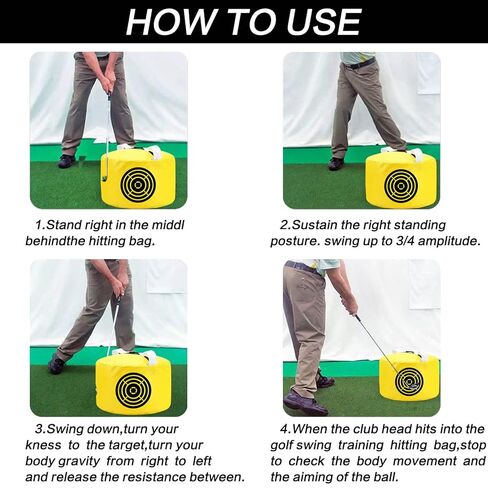 HOW TO USE

1.Stand right in the middl behindthe hitting bag.

2.Sustain the right standing posture. swing up to 3/4 amplitude.

3.Swing down,turn your kness to the target,turn your body gravity from right to left and release the resistance between.

4.When the club head hits into the golf swing training hitting bag,stop to check the body movement and the aiming of the ball.