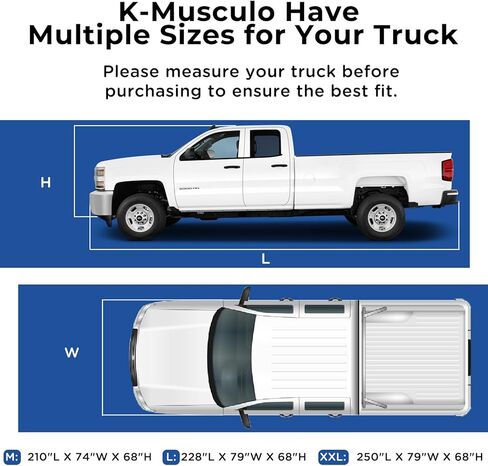 K-Musculo Have Multiple Sizes for Your Truck

Please measure your truck before purchasing to ensure the best fit.

H

L

W

M: 210"L X 74"W X 68"H L: 228"L X 79"W X 68"H XXL: 250"L X 79"W X 68"H