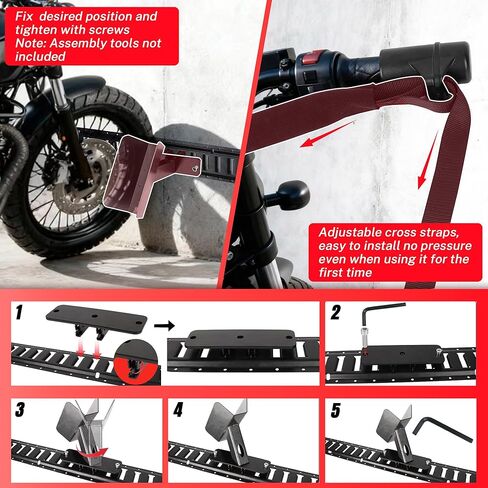 Fix desired position and tighten with screws
Note: Assembly tools not included

Adjustable cross straps, easy to install no pressure even when using it for the first time

1

2

3

4

5