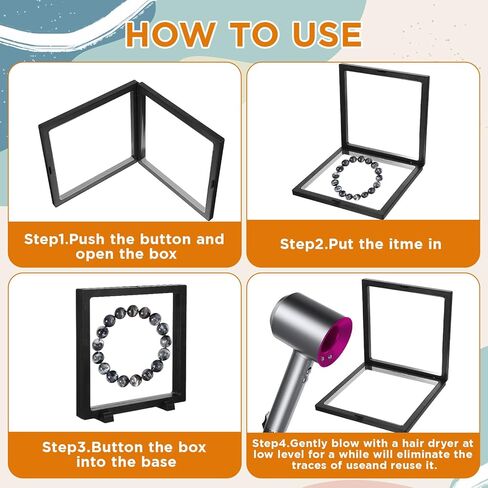 HOW TO USE

Step1.Push the button and open the box

Step2.Put the itme in

Step3.Button the box into the base

Step4.Gently blow with a hair dryer at low level for a while will eliminate the traces of useand reuse it.