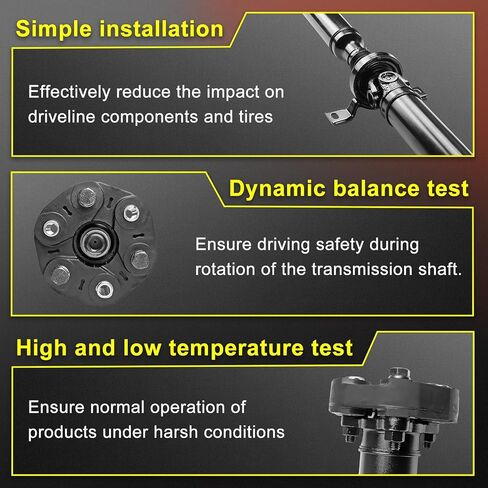 Simple installation

Effectively reduce the impact on driveline components and tires

Dynamic balance test

Ensure driving safety during rotation of the transmission shaft.

High and low temperature test

Ensure normal operation of products under harsh conditions