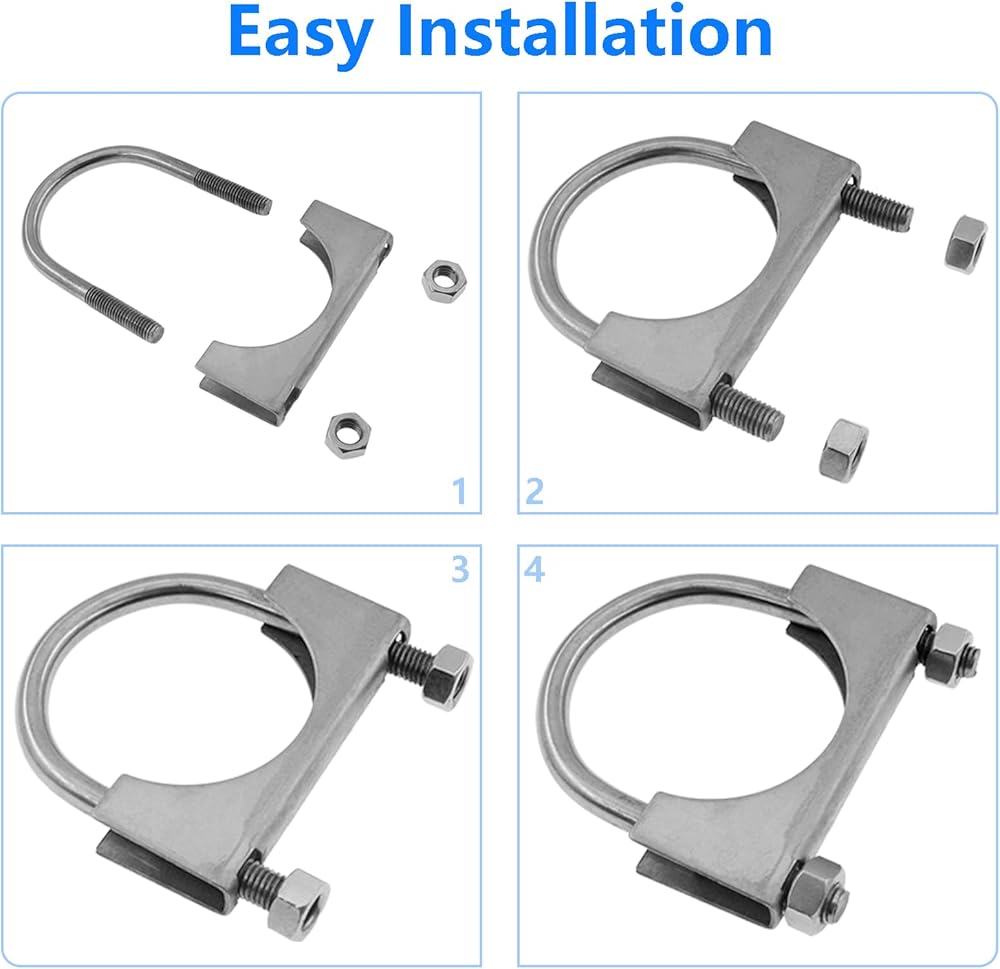 Easy Installation

1

2

3

4