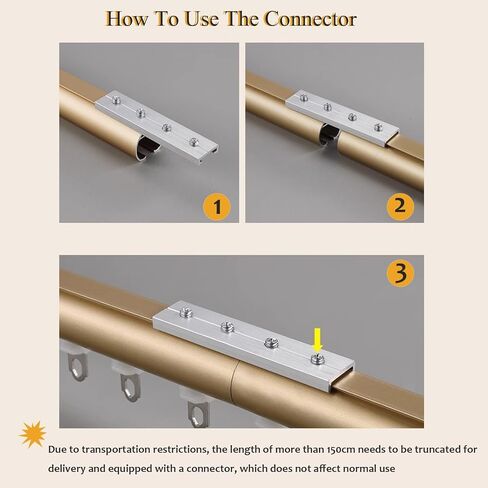 How To Use The Connector

1

2

3

Due to transportation restrictions, the length of more than 150cm needs to be truncated for delivery and equipped with a connector, which does not affect normal use