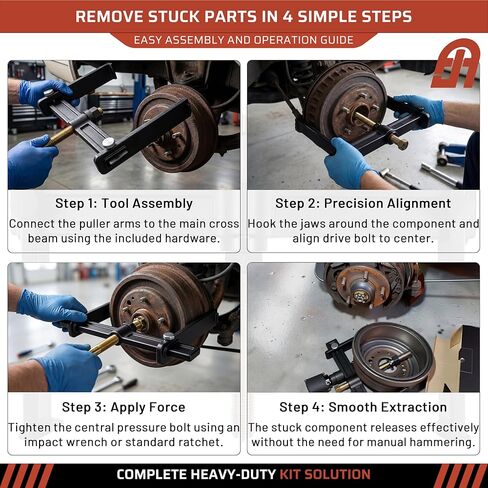 REMOVE STUCK PARTS IN 4 SIMPLE STEPS

EASY ASSEMBLY AND OPERATION GUIDE

Step 1: Tool Assembly

Connect the puller arms to the main cross beam using the included hardware.

Step 2: Precision Alignment

Hook the jaws around the component and align drive bolt to center.

Step 3: Apply Force

Tighten the central pressure bolt using an impact wrench or standard ratchet.

Step 4: Smooth Extraction

The stuck component releases effectively without the need for manual hammering.

COMPLETE HEAVY-DUTY KIT SOLUTION