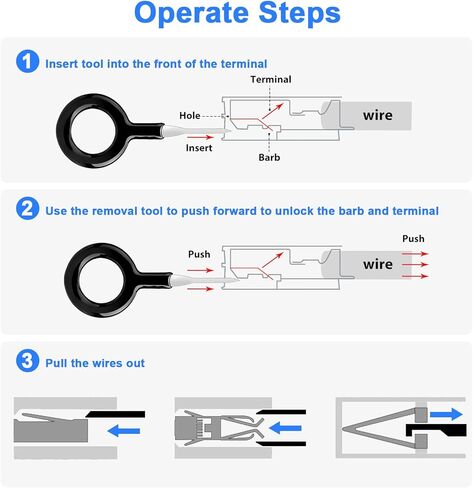 Operate Steps

1 Insert tool into the front of the terminal

Terminal
Hole
wire
Insert
Barb

2 Use the removal tool to push forward to unlock the barb and terminal

Push
Push
wire

3 Pull the wires out