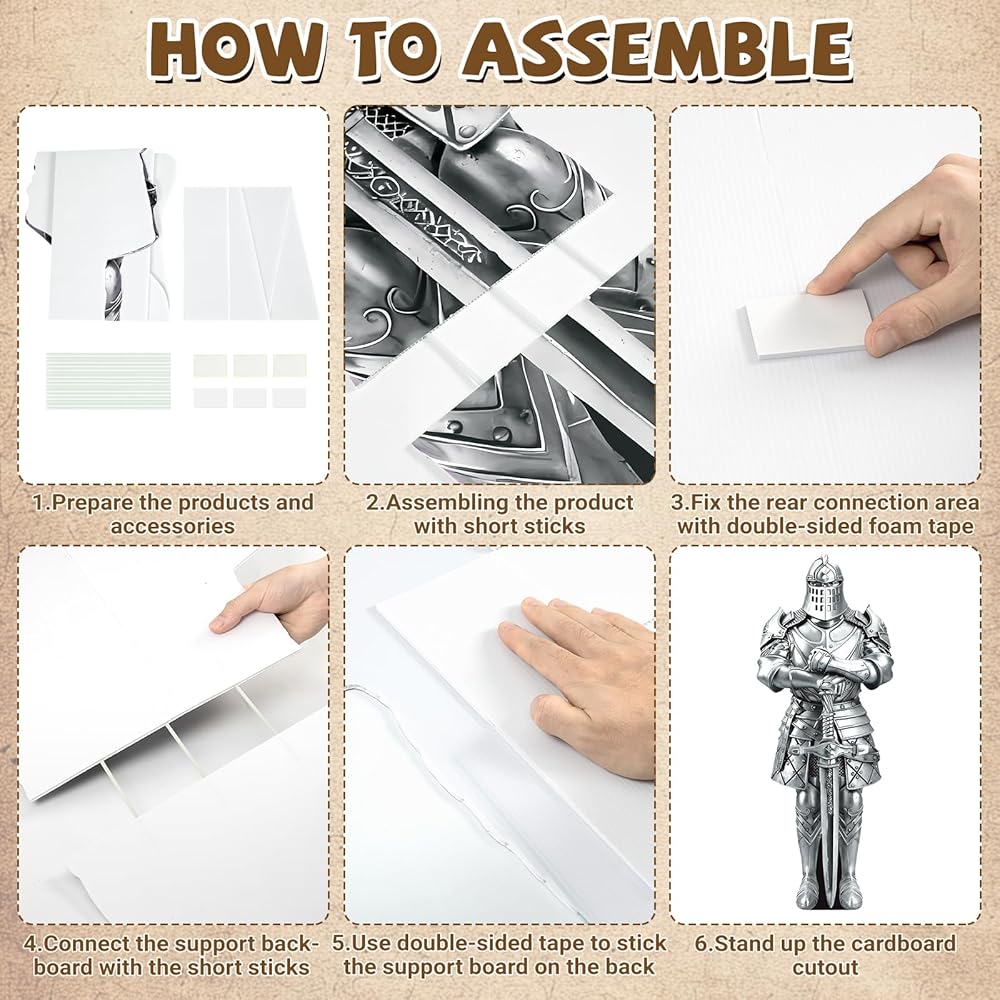 HOW TO ASSEMBLE

1.Prepare the products and accessories

2.Assembling the product with short sticks

3.Fix the rear connection area with double-sided foam tape

4.Connect the support backboard with the short sticks

5.Use double-sided tape to stick the support board on the back

6.Stand up the cardboard cutout