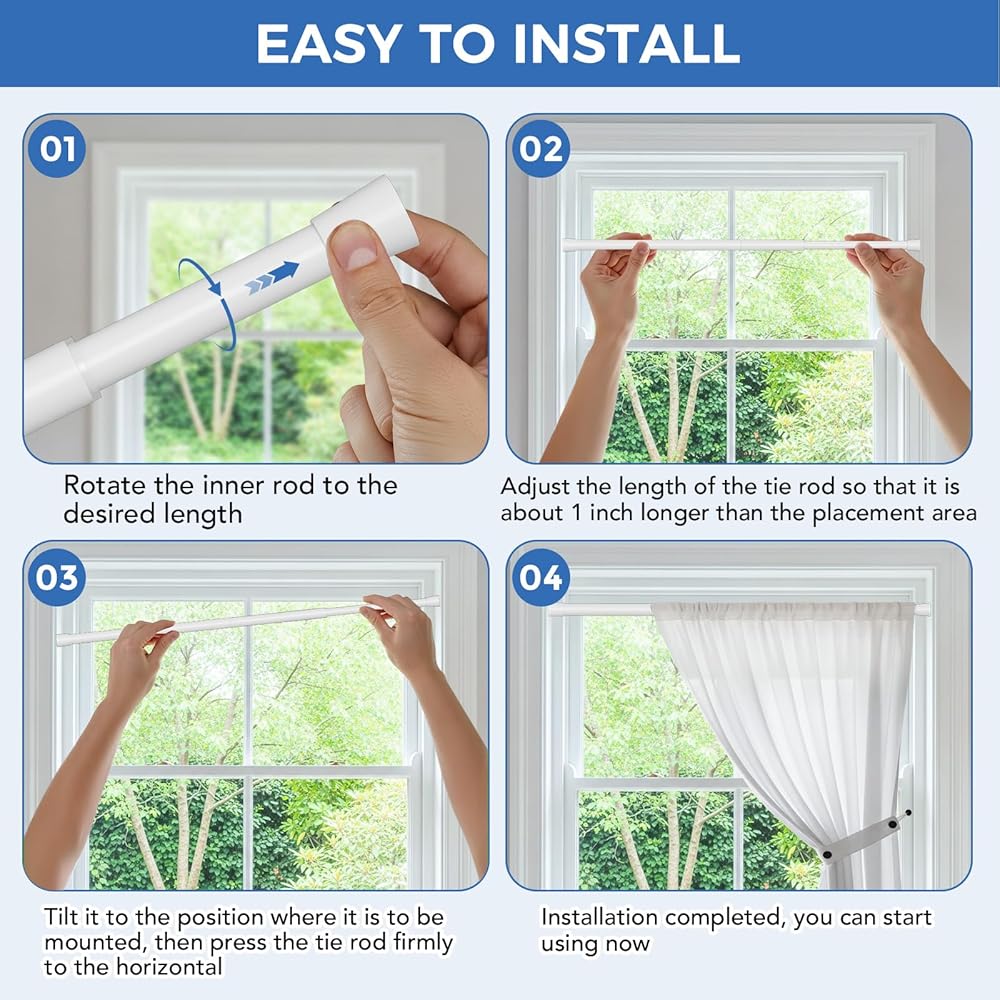 EASY TO INSTALL

01

Rotate the inner rod to the desired length

02

Adjust the length of the tie rod so that it is about 1 inch longer than the placement area

03

Tilt it to the position where it is to be mounted, then press the tie rod firmly to the horizontal

04

Installation completed, you can start using now