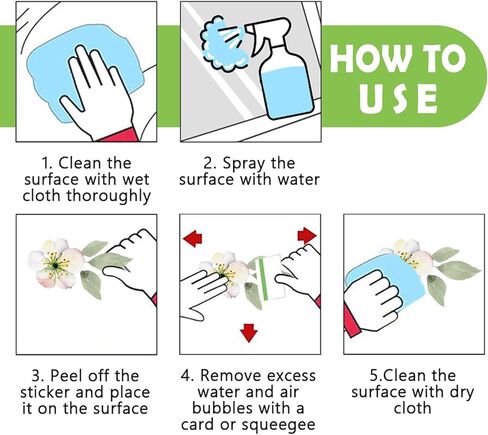 HOW TO USE

1. Clean the surface with wet cloth thoroughly

2. Spray the surface with water

3. Peel off the sticker and place it on the surface

4. Remove excess water and air bubbles with a card or squeegee

5.Clean the surface with dry cloth