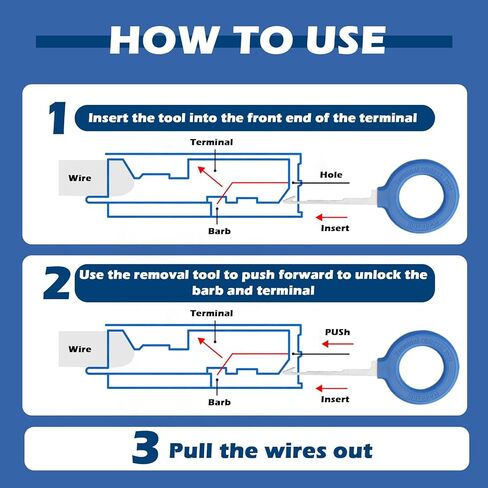 HOW TO USE

1 Insert the tool into the front end of the terminal

Terminal
Wire
Hole
Barb
Insert

2 Use the removal tool to push forward to unlock the barb and terminal

Terminal
Wire
PUSh
Barb
Insert

3 Pull the wires out