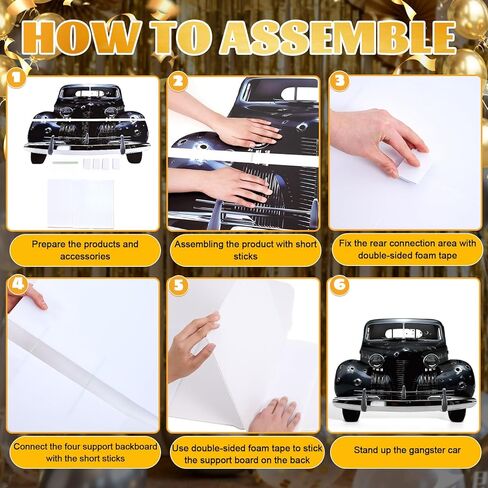 HOW TO ASSEMBLE

1

Prepare the products and accessories

2

Assembling the product with short sticks

3

Fix the rear connection area with double-sided foam tape

4

Connect the four support backboard with the short sticks

5

Use double-sided foam tape to stick the support board on the back

6

Stand up the gangster car