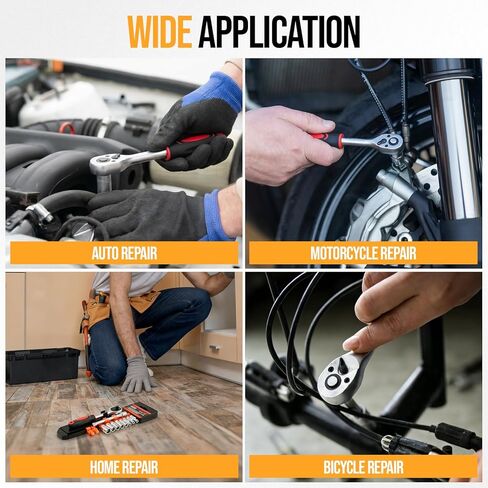 WIDE APPLICATION

AUTO REPAIR

MOTORCYCLE REPAIR

HOME REPAIR

BICYCLE REPAIR