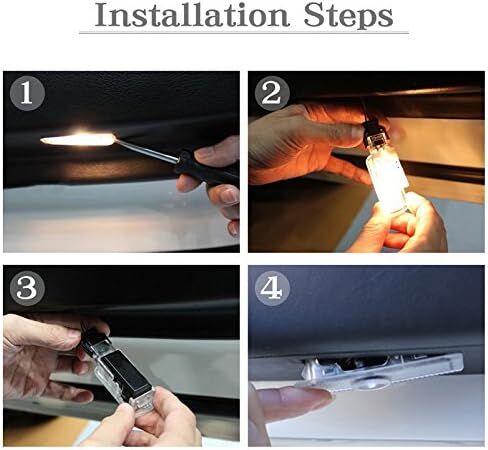 Installation Steps

1

2

3

4