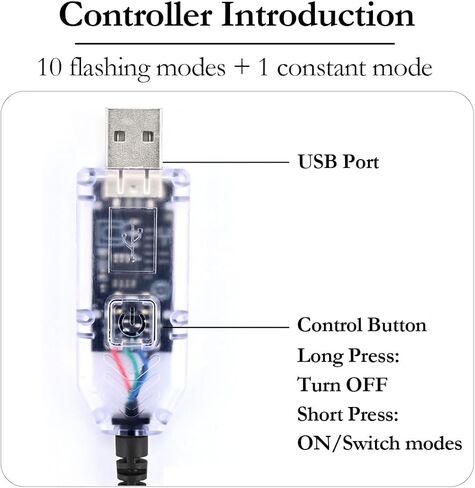 Controller Introduction

10 flashing modes + 1 constant mode

USB Port

Control Button
Long Press:
Turn OFF
Short Press:
ON/Switch modes