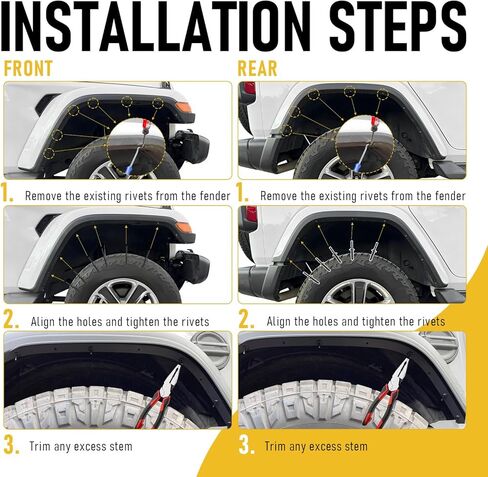 INSTALLATION STEPS

FRONT

1. Remove the existing rivets from the fender

2. Align the holes and tighten the rivets

3. Trim any excess stem

REAR

1. Remove the existing rivets from the fender

2. Align the holes and tighten the rivets

3. Trim any excess stem