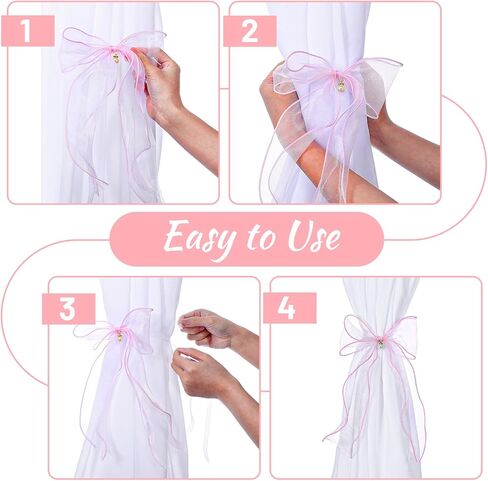 1

2

Easy to Use

3

4