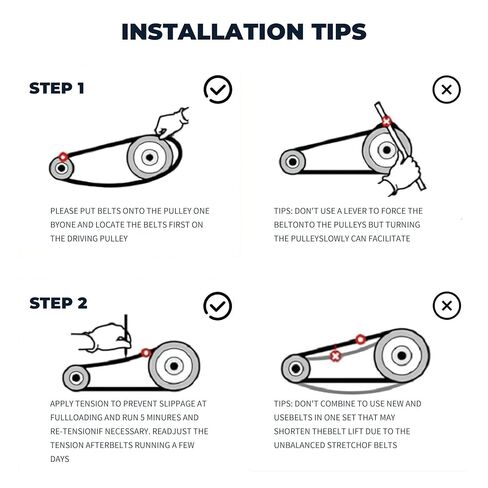 INSTALLATION TIPS

STEP 1

PLEASE PUT BELTS ONTO THE PULLEY ONE BYONE AND LOCATE THE BELTS FIRST ON THE DRIVING PULLEY

TIPS: DON'T USE A LEVER TO FORCE THE BELTONTO THE PULLEYS BUT TURNING THE PULLEYSLOWLY CAN FACILITATE

STEP 2

APPLY TENSION TO PREVENT SLIPPAGE AT FULLLOADING AND RUN 5 MINURES AND RE-TENSIONIF NECESSARY. READJUST THE TENSION AFTERBELTS RUNNING A FEW DAYS

TIPS: DON'T COMBINE TO USE NEW AND USEBELTS IN ONE SET THAT MAY SHORTEN THEBELT LIFT DUE TO THE UNBALANCED STRETCHOF BELTS