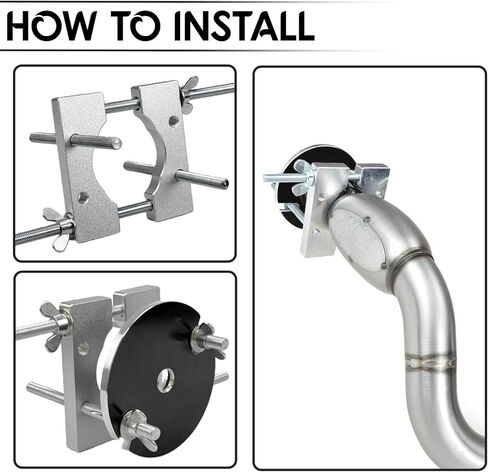 HOW TO INSTALL