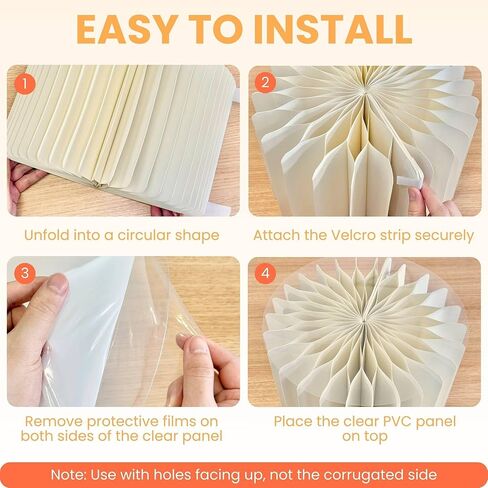 EASY TO INSTALL

1

Unfold into a circular shape

2

Attach the Velcro strip securely

3

Remove protective films on both sides of the clear panel

4

Place the clear PVC panel on top

Note: Use with holes facing up, not the corrugated side