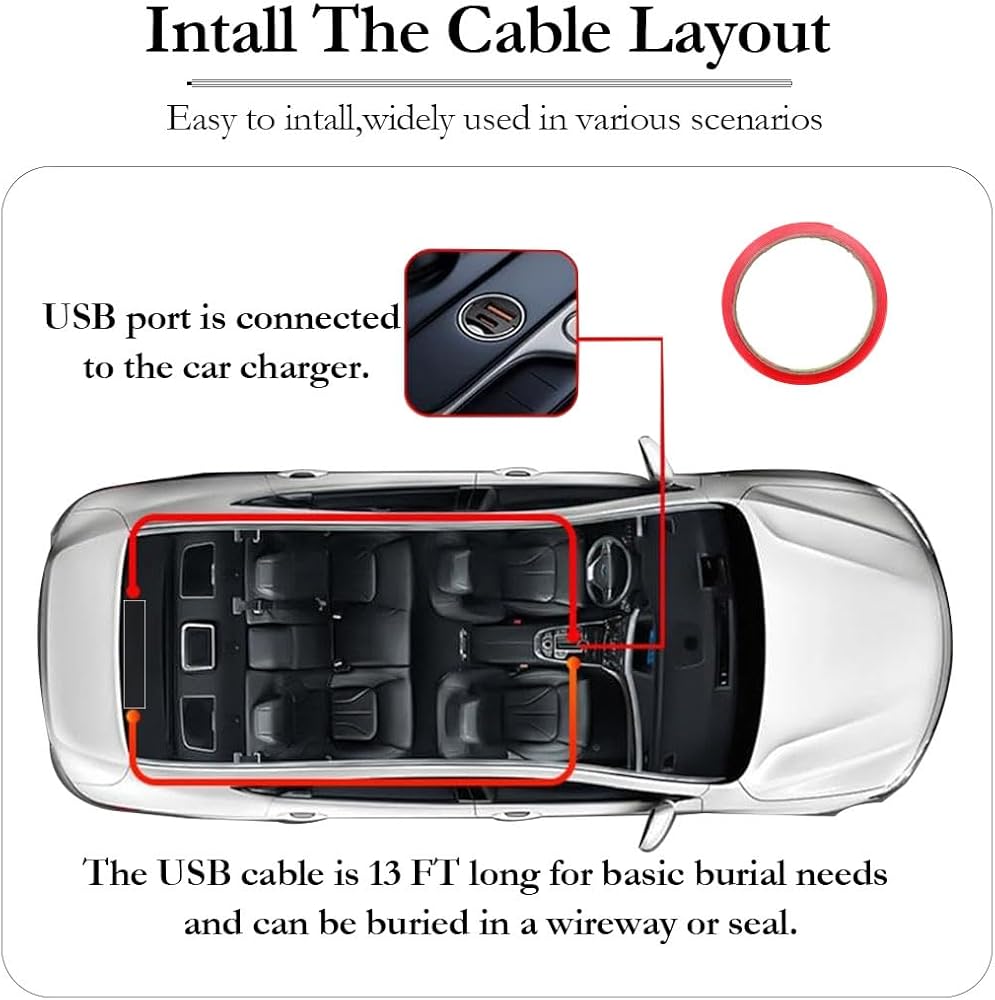 Intall The Cable Layout

Easy to intall,widely used in various scenarios

USB port is connected to the car charger.

The USB cable is 13 FT long for basic burial needs and can be buried in a wireway or seal.