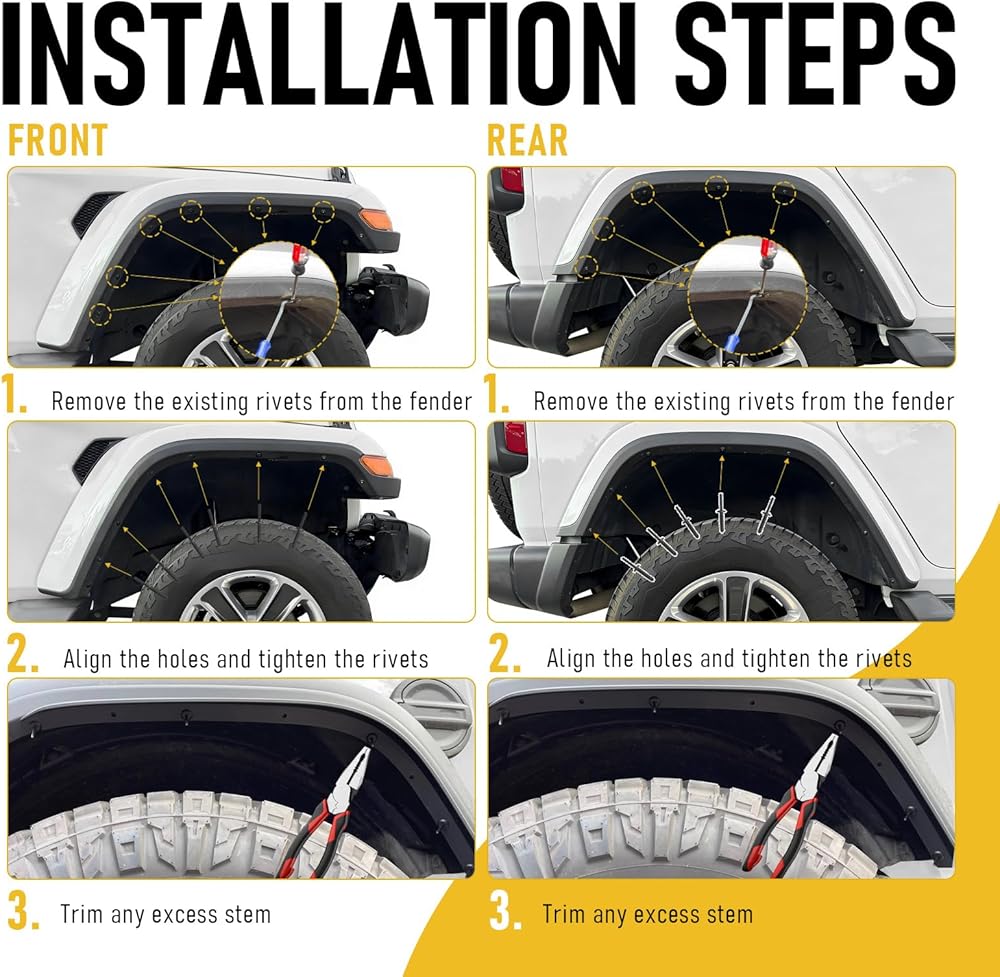 INSTALLATION STEPS

FRONT

1. Remove the existing rivets from the fender

2. Align the holes and tighten the rivets

3. Trim any excess stem

REAR

1. Remove the existing rivets from the fender

2. Align the holes and tighten the rivets

3. Trim any excess stem