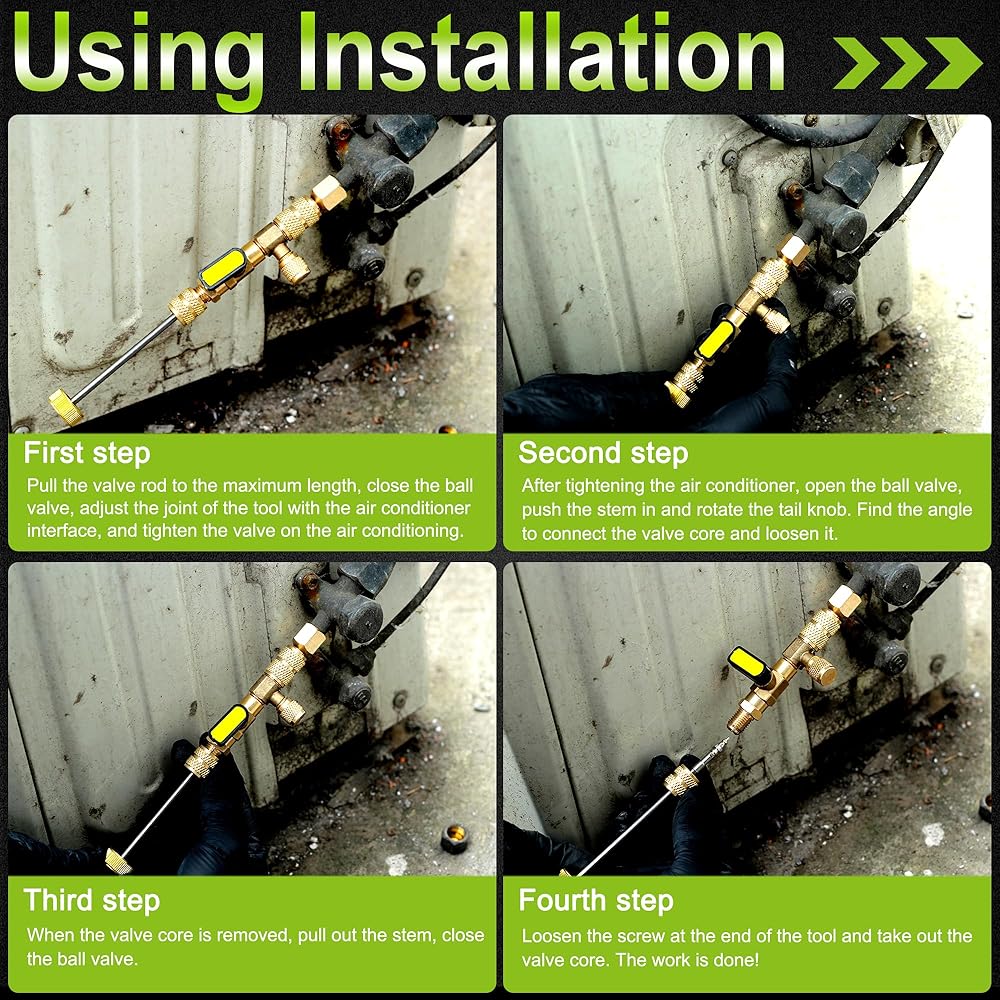 Using Installation

First step

Pull the valve rod to the maximum length, close the ball valve, adjust the joint of the tool with the air conditioner interface, and tighten the valve on the air conditioning.

Second step

After tightening the air conditioner, open the ball valve, push the stem in and rotate the tail knob. Find the angle to connect the valve core and loosen it.

Third step

When the valve core is removed, pull out the stem, close the ball valve.

Fourth step

Loosen the screw at the end of the tool and take out the valve core. The work is done!