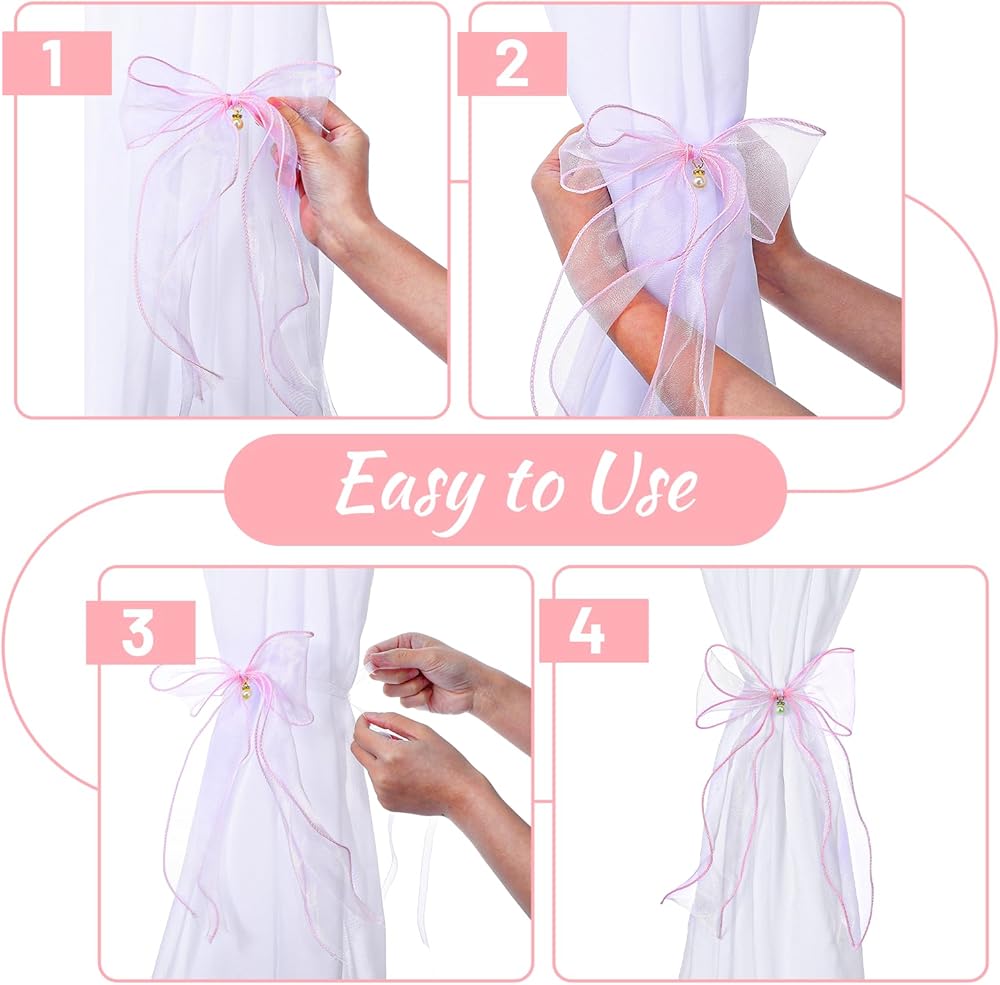 1

2

Easy to Use

3

4