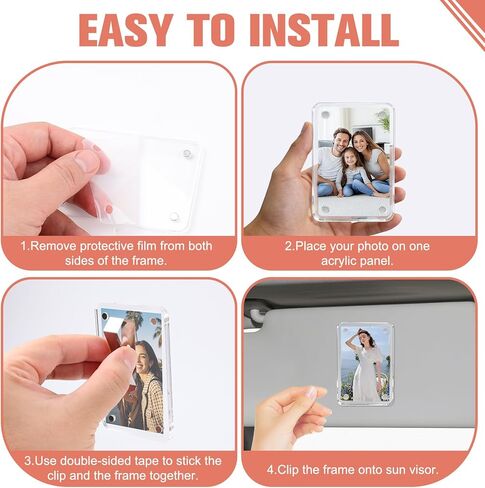 EASY TO INSTALL

1.Remove protective film from both sides of the frame.

2.Place your photo on one acrylic panel.

3.Use double-sided tape to stick the clip and the frame together.

4.Clip the frame onto sun visor.