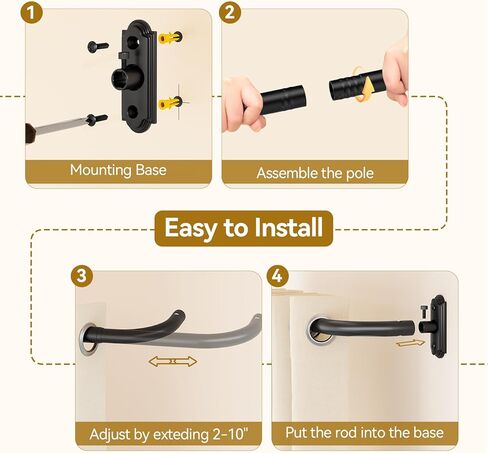 1

Mounting Base

2

Assemble the pole

Easy to Install

3

Adjust by exteding 2-10"

4

Put the rod into the base