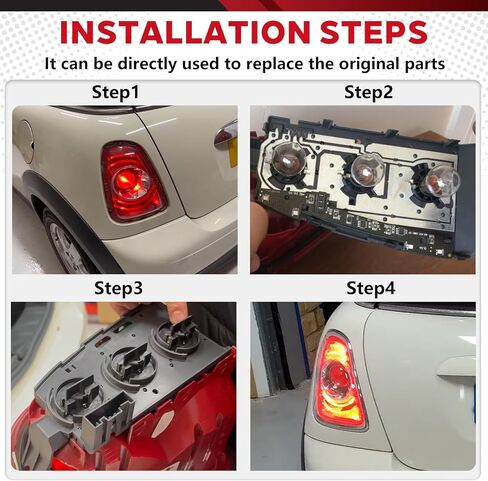 INSTALLATION STEPS

It can be directly used to replace the original parts

Step1

Step2

Step3

Step4