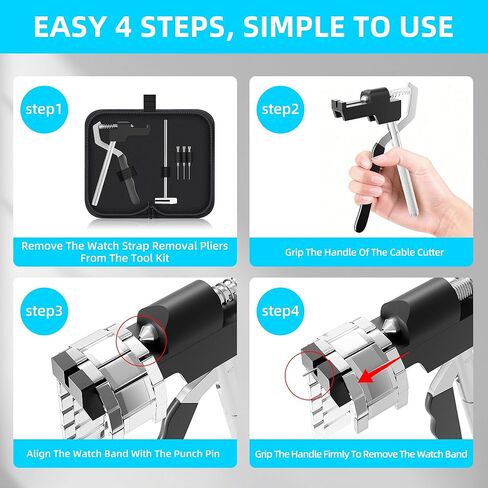 EASY 4 STEPS, SIMPLE TO USE

step1

Remove The Watch Strap Removal Pliers From The Tool Kit

step2

Grip The Handle Of The Cable Cutter

step3

Align The Watch Band With The Punch Pin

step4

Grip The Handle Firmly To Remove The Watch Band