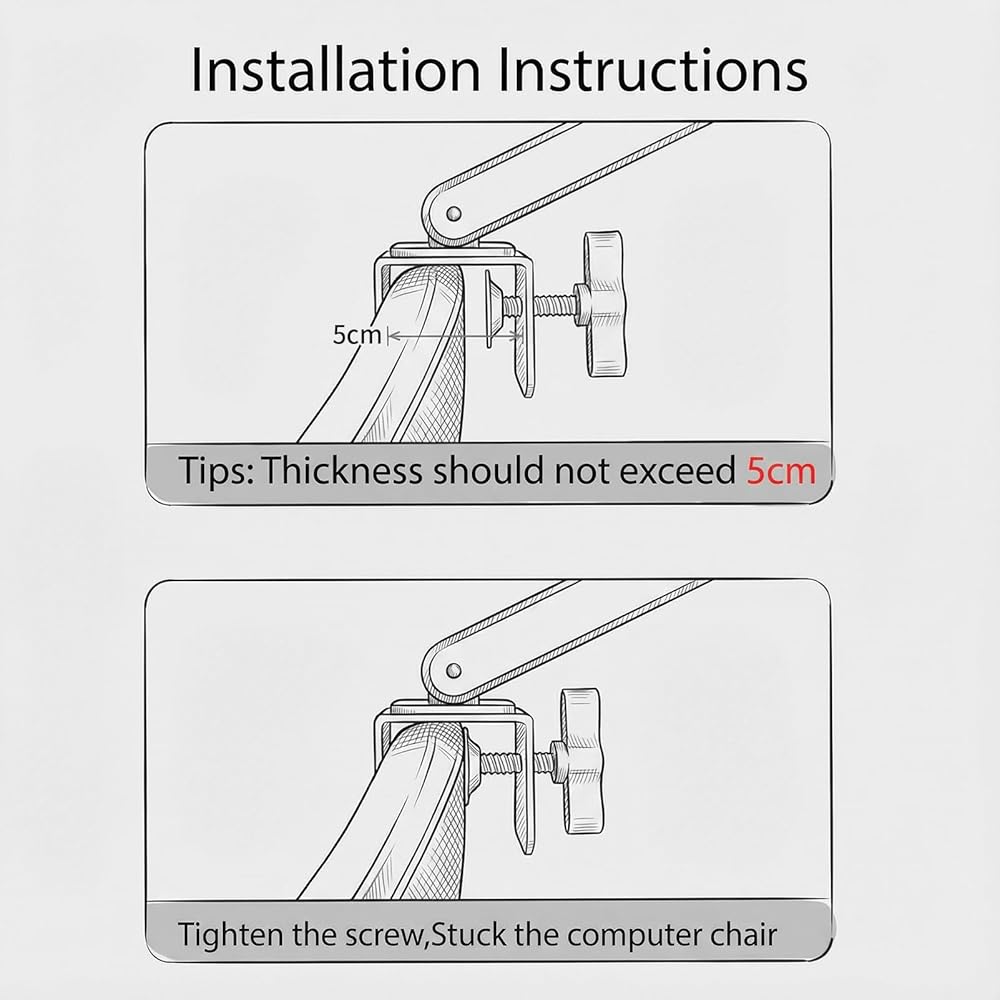 Installation Instructions

5cm

Tips: Thickness should not exceed 5cm

Tighten the screw,Stuck the computer chair