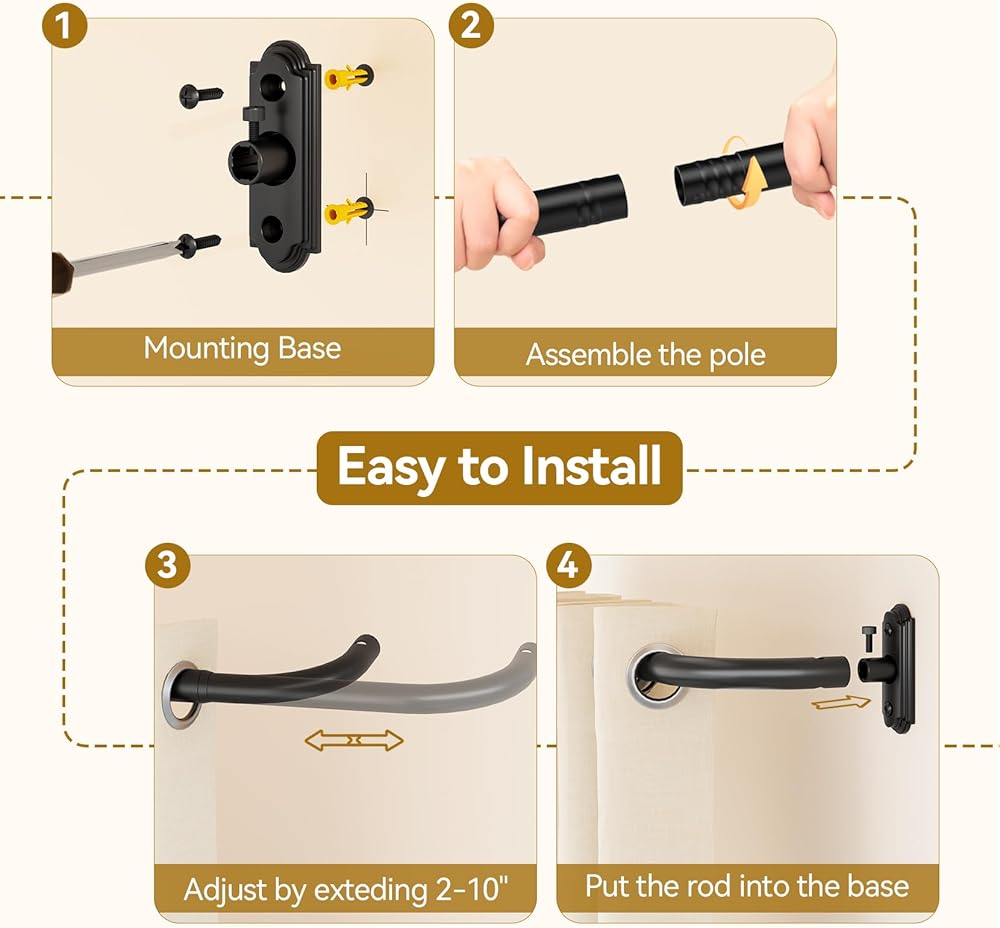 1

Mounting Base

2

Assemble the pole

Easy to Install

3

Adjust by exteding 2-10"

4

Put the rod into the base