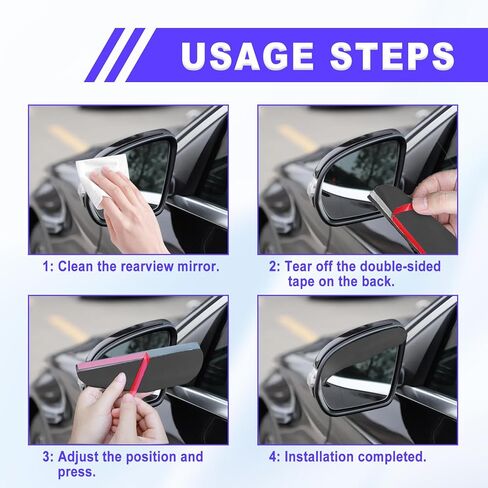 USAGE STEPS

1: Clean the rearview mirror.

2: Tear off the double-sided tape on the back.

3: Adjust the position and press.

4: Installation completed.