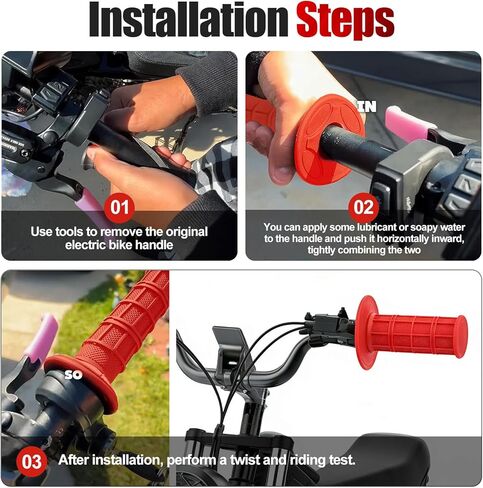 Installation Steps

01

Use tools to remove the original electric bike handle

IN

02

You can apply some lubricant or soapy water to the handle and push it horizontally inward, tightly combining the two

SO

03

After installation, perform a twist and riding test.